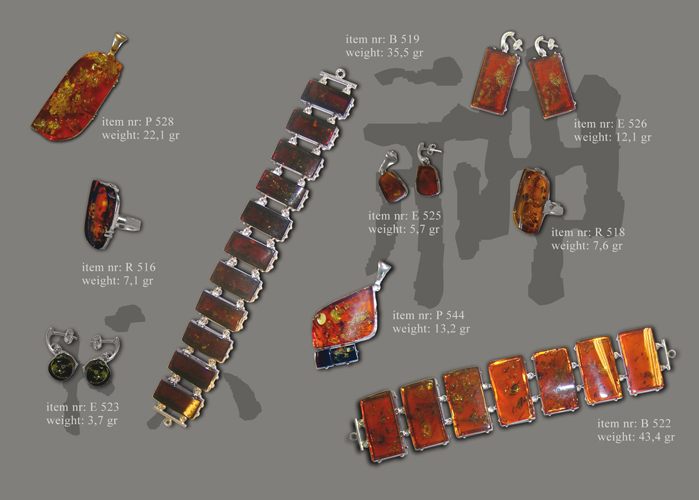 item nr: B 519
weight: 35,5 gr

item nr: P 528
weight: 22,1 gr

item nr: E 526
weight: 12,1 gr

item nr: E 525
weight: 5,7 gr

item nr: R 518
weight: 7,6 gr

item nr: R 516
weight: 7,1 gr

item nr: P 544
weight: 13,2 gr

item nr: E 523
weight: 3,7 gr

item nr: B 522
weight: 43,4 gr